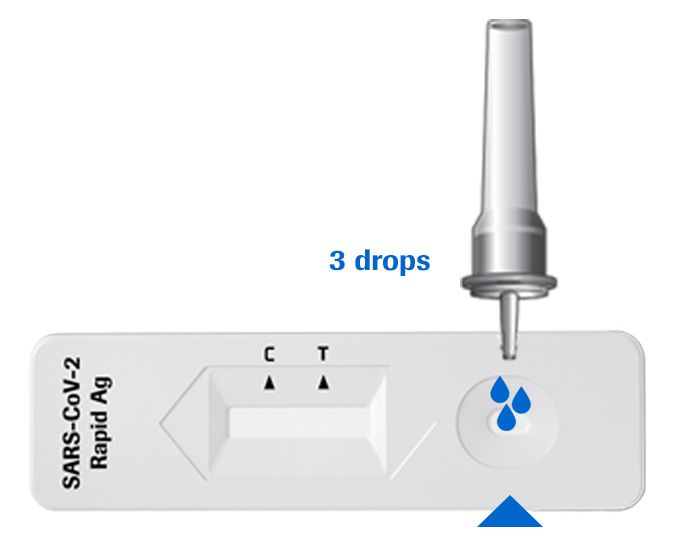 3 drops

SARS-CoV-2
Rapid Ag

C
T