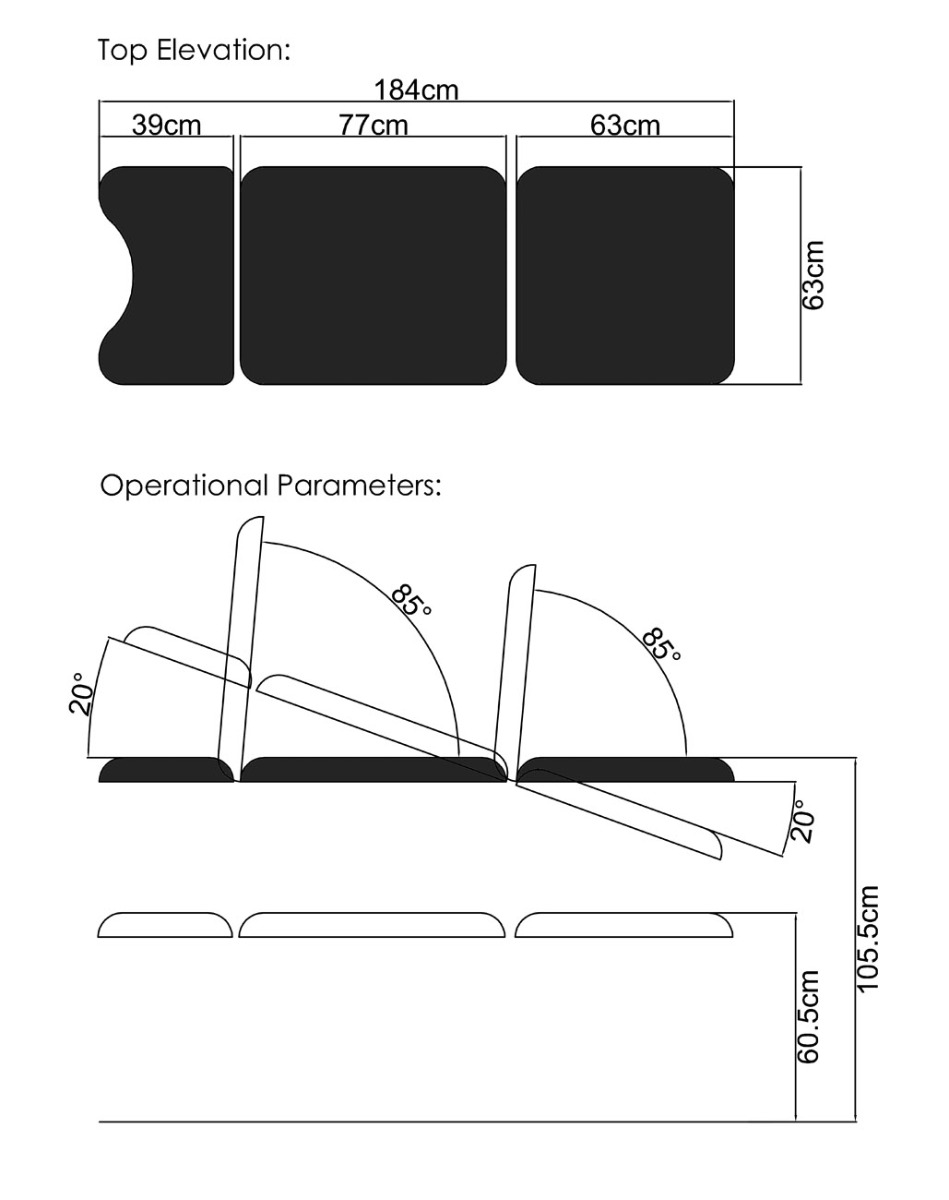 Top Elevation:

184cm

39cm

77cm

63cm

63cm

Operational Parameters:

85°

85°

20°

20°

105.5cm

60.5cm